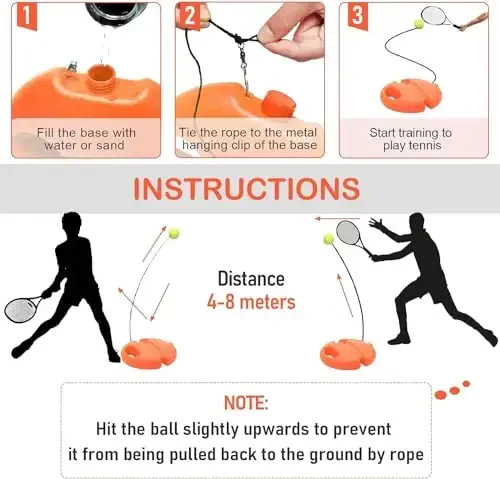 1

Fill the base with water or sand

2

Tie the rope to the metal hanging clip of the base

3

Start training to play tennis

INSTRUCTIONS

Distance
4-8 meters

NOTE:
Hit the ball slightly upwards to prevent it from being pulled back to the ground by rope