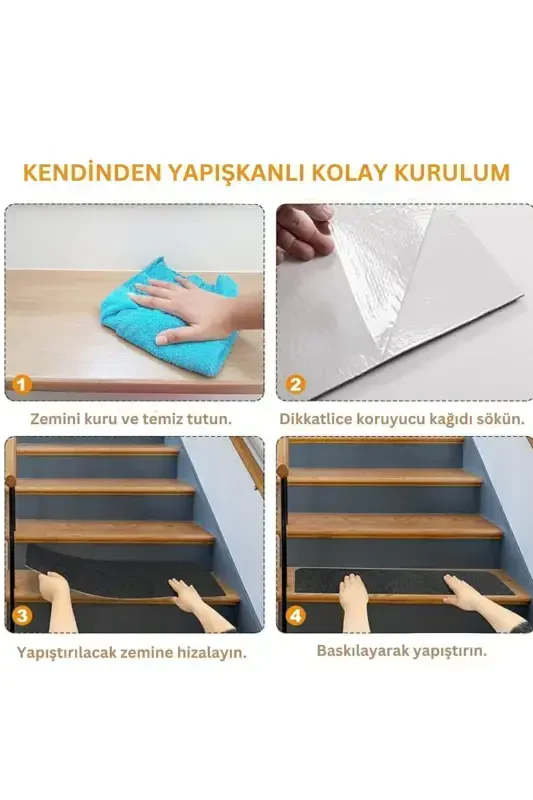 KENDİNDEN YAPIŞKANLI KOLAY KURULUM

1

Zemini kuru ve temiz tutun.

2

Dikkatlice koruyucu kağıdı sökün.

3

Yapıştırılacak zemine hizalayın.

4

Baskılayarak yapıştırın.