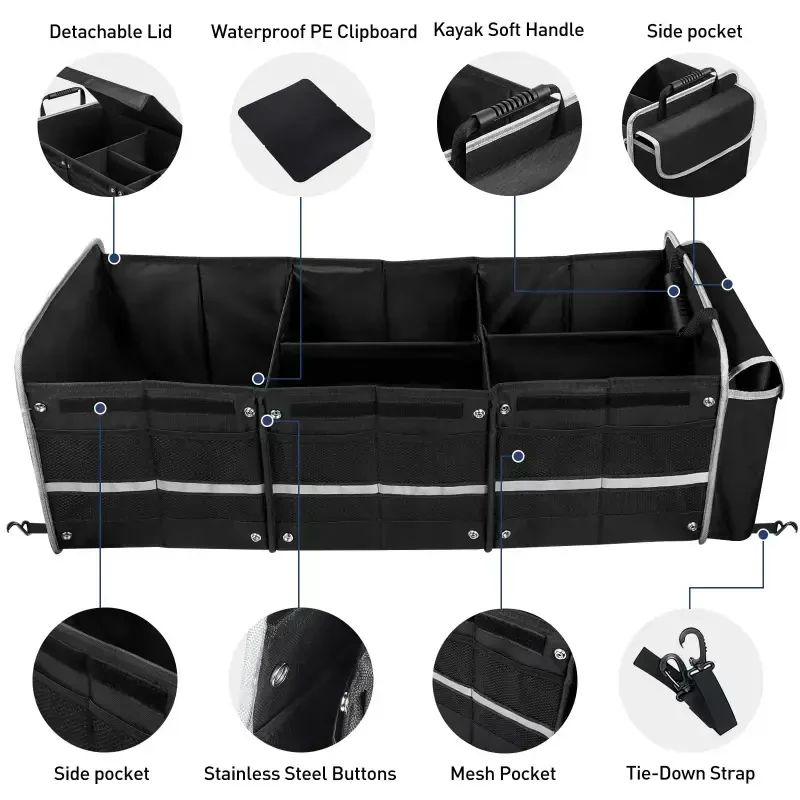 Detachable Lid
Waterproof PE Clipboard
Kayak Soft Handle
Side pocket

Side pocket
Stainless Steel Buttons
Mesh Pocket
Tie-Down Strap