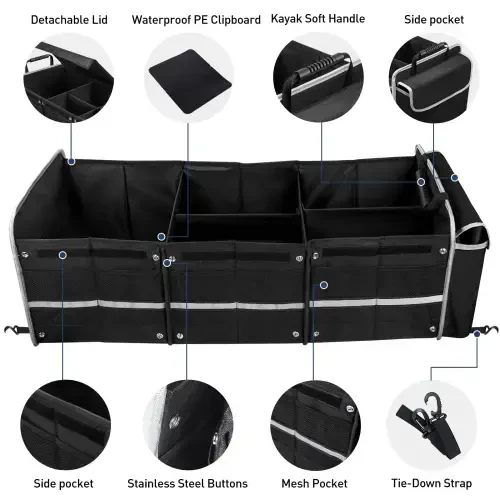 Detachable Lid

Waterproof PE Clipboard

Kayak Soft Handle

Side pocket

Side pocket

Stainless Steel Buttons

Mesh Pocket

Tie-Down Strap