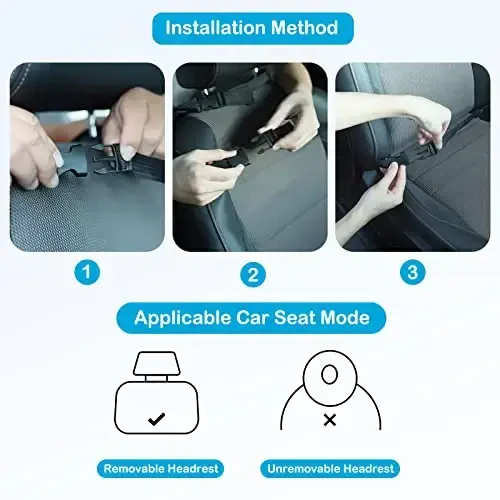 Installation Method

1

2

3

Applicable Car Seat Mode

✓

×

Removable Headrest

Unremovable Headrest