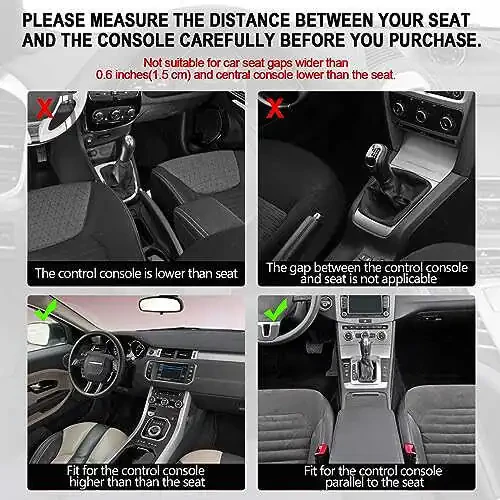 PLEASE MEASURE THE DISTANCE BETWEEN YOUR SEAT AND THE CONSOLE CAREFULLY BEFORE YOU PURCHASE.

Not suitable for car seat gaps wider than 0.6 inches(1.5 cm) and central console lower than the seat.

The control console is lower than seat

The gap between the control console and seat is not applicable

Fit for the control console higher than than the seat

Fit for the control console parallel to the seat