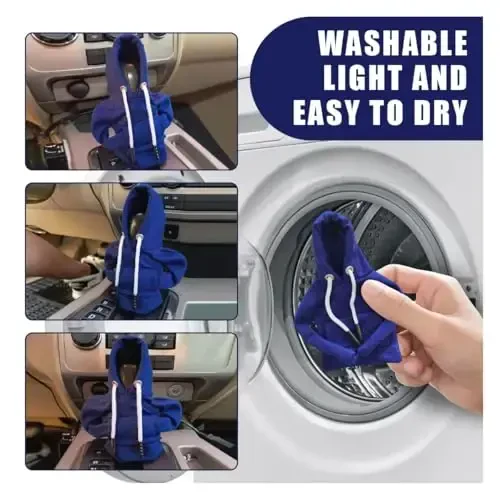 WASHABLE
LIGHT AND
EASY TO DRY