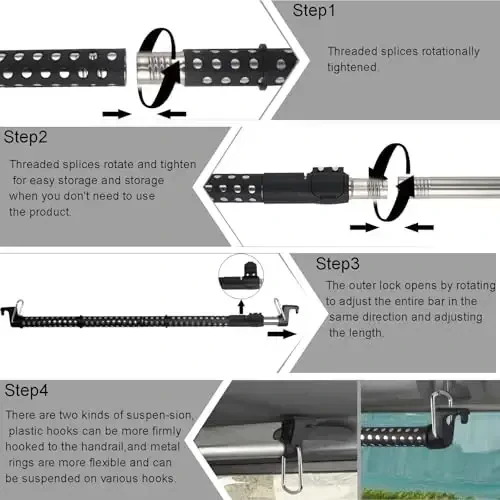 Step1

Threaded splices rotationally tightened.

Step2

Threaded splices rotate and tighten for easy storage and storage when you don't need to use the product.

Step3

The outer lock opens by rotating to adjust the entire bar in the same direction and adjusting the length.

Step4

There are two kinds of suspen-sion, plastic hooks can be more firmly hooked to the handrail,and metal rings are more flexible and can be suspended on various hooks.