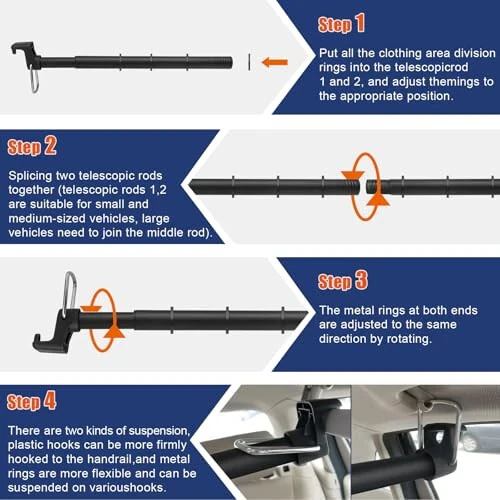 Step 1

Put all the clothing area division rings into the telescopicrod 1 and 2, and adjust themings to the appropriate position.

Step 2

Splicing two telescopic rods together (telescopic rods 1,2 are suitable for small and medium-sized vehicles, large vehicles need to join the middle rod).

Step 3

The metal rings at both ends are adjusted to the same direction by rotating.

Step 4

There are two kinds of suspension, plastic hooks can be more firmly hooked to the handrail,and metal rings are more flexible and can be suspended on varioushooks.