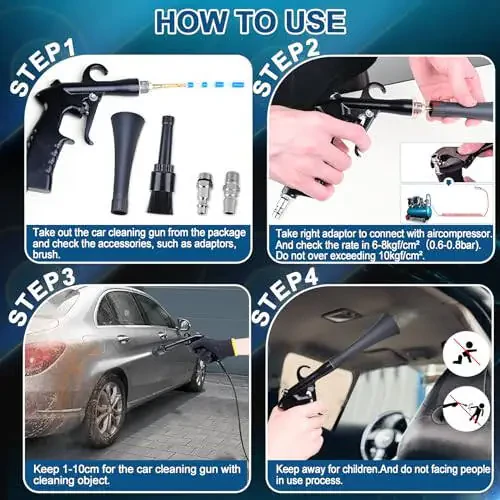 HOW TO USE

STEP1

Take out the car cleaning gun from the package and check the accessories, such as adaptors, brush.

STEP2

Take right adaptor to connect with aircompressor. And check the rate in 6-8kgf/cm² (0.6-0.8bar). Do not over exceeding 10kgf/cm².

STEP3

Keep 1-10cm for the car cleaning gun with cleaning object.

STEP4

Keep away for children.And do not facing people in use process.