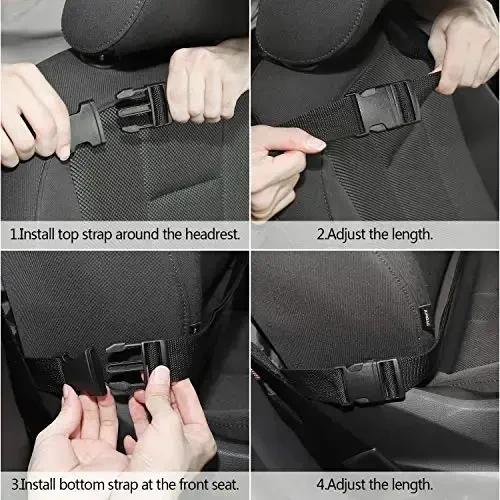 1.Install top strap around the headrest.

2.Adjust the length.

3.Install bottom strap at the front seat.

4.Adjust the length.