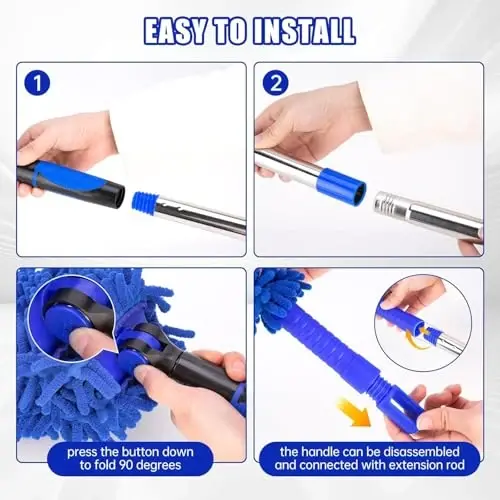 EASY TO INSTALL

1

2

press the button down to fold 90 degrees

the handle can be disassembled and connected with extension rod