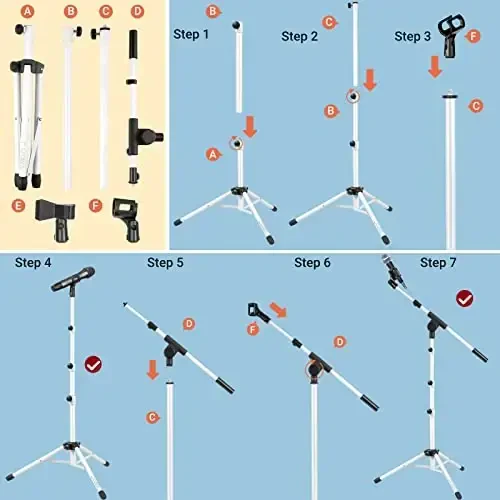 A B C D

E F

B
Step 1
A

C
Step 2
B

Step 3
F
C

Step 4

Step 5
D
C

Step 6
F
D

Step 7