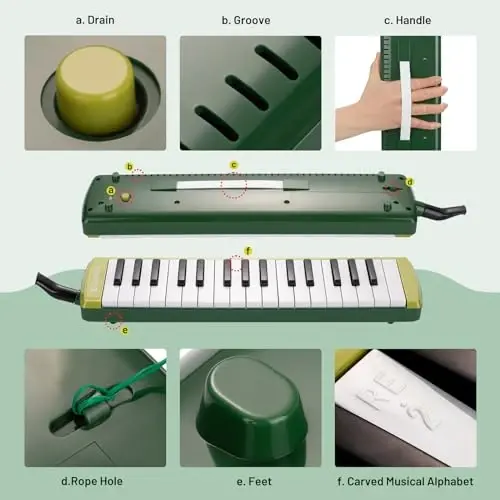 a. Drain

b. Groove

c. Handle

b

c

a

d

f

e

RE 2

d.Rope Hole

e. Feet

f. Carved Musical Alphabet