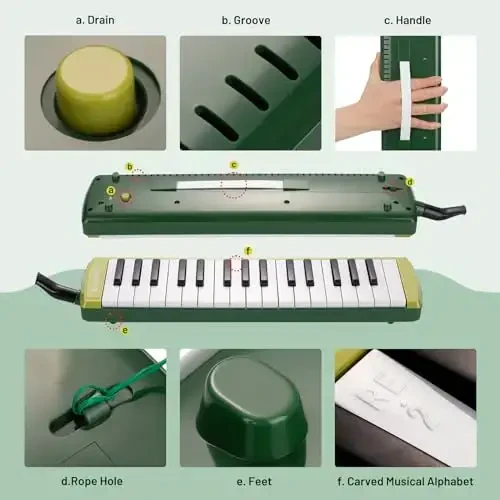 a. Drain

b. Groove

c. Handle

b

c

a

d

f

e

RE
2

d.Rope Hole

e. Feet

f. Carved Musical Alphabet