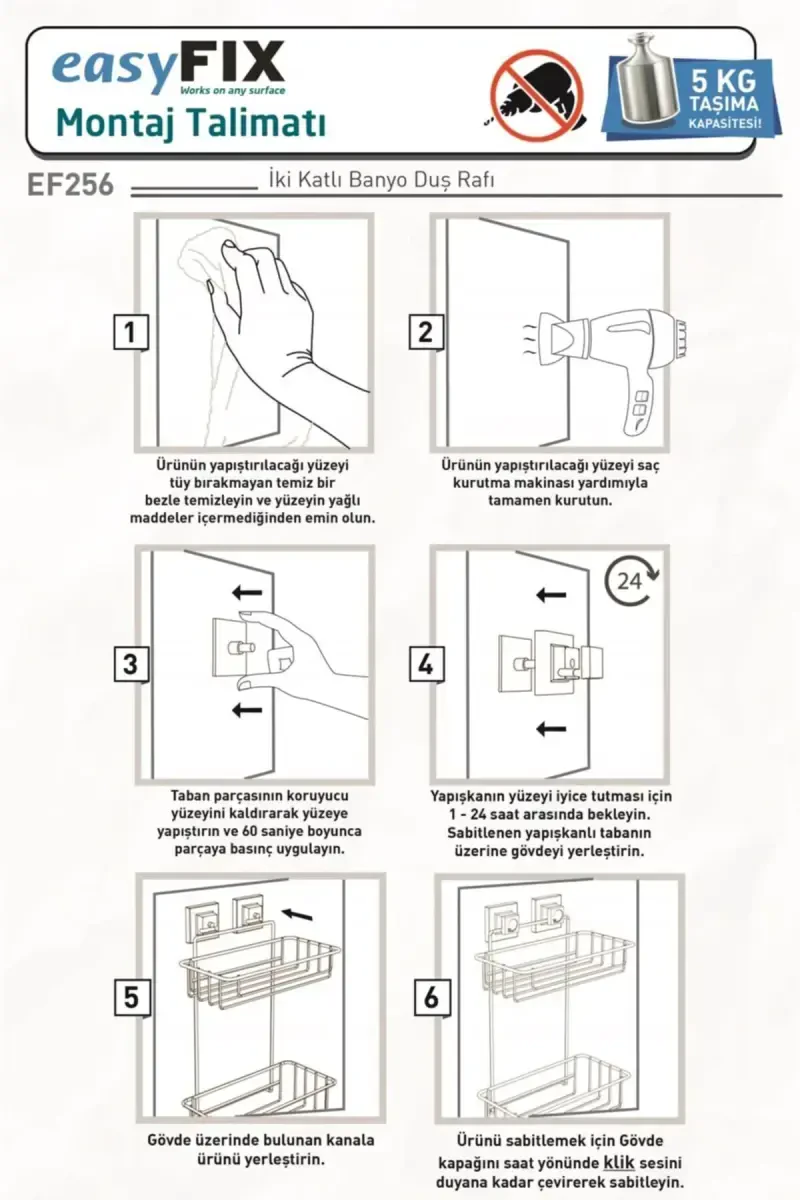 easyFIX
Works on any surface
Montaj Talimatı

5 KG TAŞIMA KAPASİTESİ!

EF256 İki Katlı Banyo Duş Rafı

1

Ürünün yapıştırılacağı yüzeyi tüy bırakmayan temiz bir bezle temizleyin ve yüzeyin yağlı maddeler içermediğinden emin olun.

2

Ürünün yapıştırılacağı yüzeyi saç kurutma makinası yardımıyla tamamen kurutun.

3

Taban parçasının koruyucu yüzeyini kaldırarak yüzeye yapıştırın ve 60 saniye boyunca parçaya basınç uygulayın.

4

24

Yapışkanın yüzeyi iyice tutması için 1 - 24 saat arasında bekleyin. Sabitlenen yapışkanlı tabanın üzerine gövdeyi yerleştirin.

5

Gövde üzerinde bulunan kanala ürünü yerleştirin.

6

Ürünü sabitlemek için Gövde kapağını saat yönünde klik sesini duyana kadar çevirerek sabitleyin.