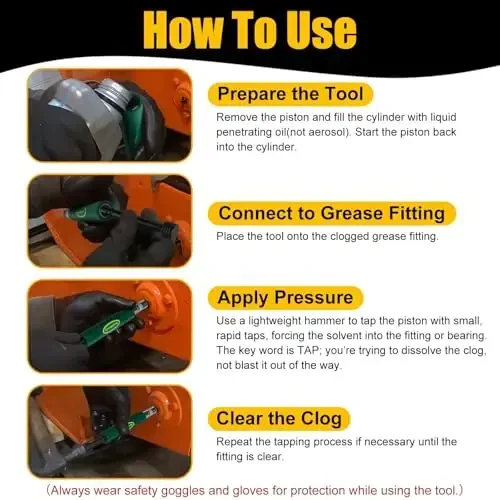 How To Use

Prepare the Tool

Remove the piston and fill the cylinder with liquid penetrating oil(not aerosol). Start the piston back into the cylinder.

Connect to Grease Fitting

Place the tool onto the clogged grease fitting.

Apply Pressure

Use a lightweight hammer to tap the piston with small, rapid taps, forcing the solvent into the fitting or bearing. The key word is TAP; you're trying to dissolve the clog, not blast it out of the way.

Clear the Clog

Repeat the tapping process if necessary until the fitting is clear.

(Always wear safety goggles and gloves for protection while using the tool.)