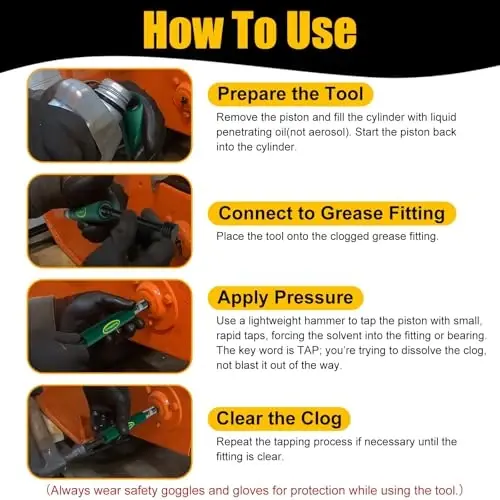 How To Use

Prepare the Tool

Remove the piston and fill the cylinder with liquid penetrating oil(not aerosol). Start the piston back into the cylinder.

Connect to Grease Fitting

Place the tool onto the clogged grease fitting.

Apply Pressure

Use a lightweight hammer to tap the piston with small, rapid taps, forcing the solvent into the fitting or bearing. The key word is TAP; you're trying to dissolve the clog, not blast it out of the way.

Clear the Clog

Repeat the tapping process if necessary until the fitting is clear.

(Always wear safety goggles and gloves for protection while using the tool.)