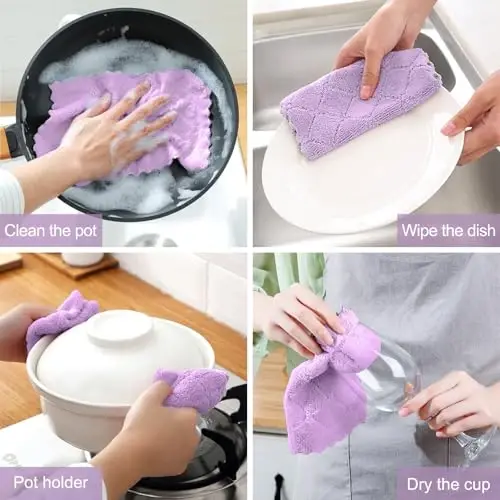 Clean the pot

Wipe the dish

Pot holder

Dry the cup