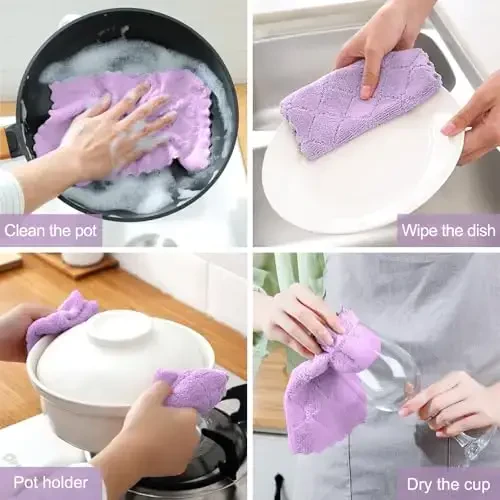 Clean the pot

Wipe the dish

Pot holder

Dry the cup