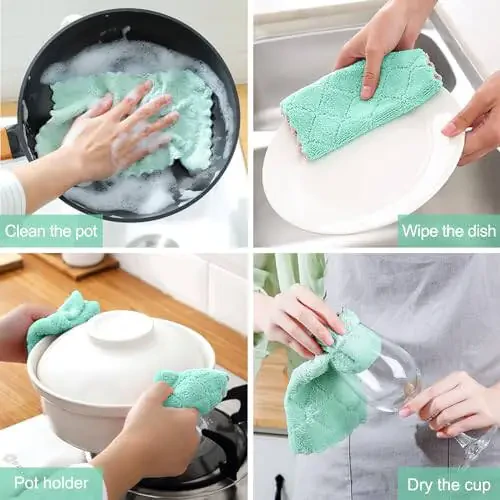 Clean the pot

Wipe the dish

Pot holder

Dry the cup