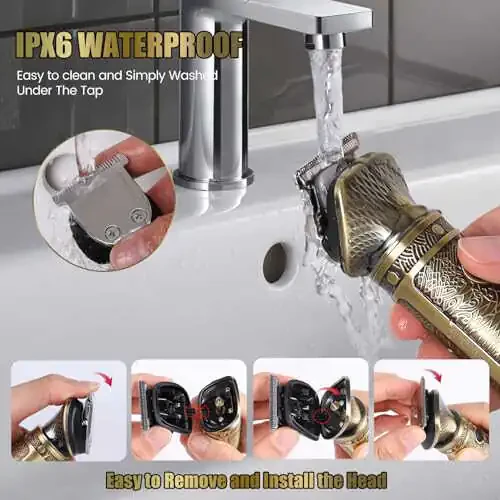 IPX6 WATERPROOF

Easy to clean and Simply Washed Under The Tap

Easy to Remove and Install the Head