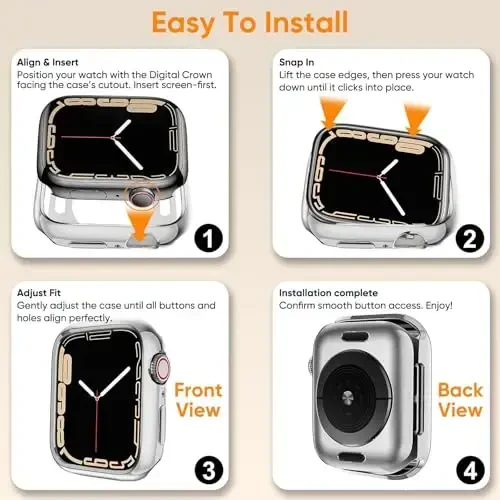 Easy To Install

Align & Insert
Position your watch with the Digital Crown facing the case's cutout. Insert screen-first.

1

Snap In
Lift the case edges, then press your watch down until it clicks into place.

2

Adjust Fit
Gently adjust the case until all buttons and holes align perfectly.

Front View

3

Installation complete
Confirm smooth button access. Enjoy!

Back View

4