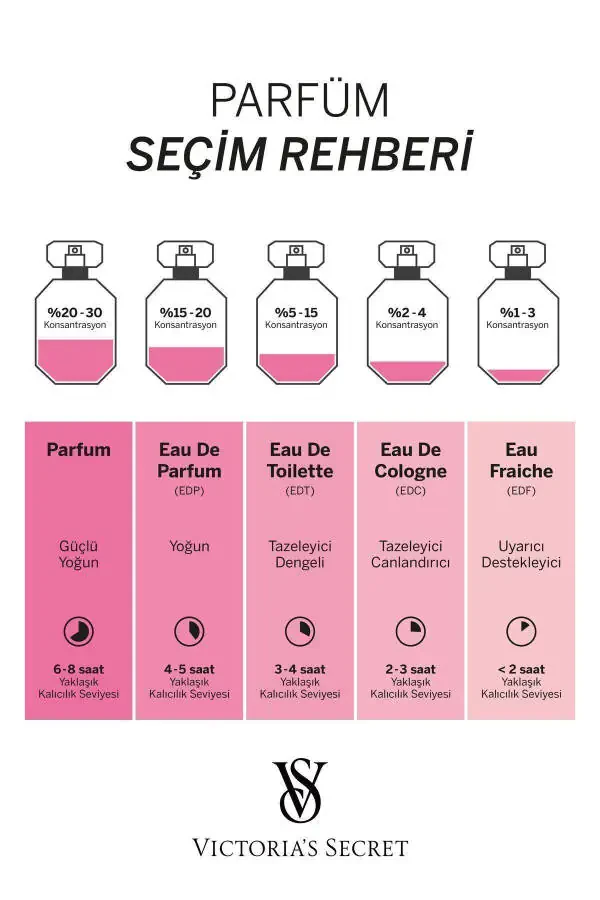 PARFÜM
SEÇİM REHBERİ

%20-30
Konsantrasyon

%15-20
Konsantrasyon

%5-15
Konsantrasyon

%2-4
Konsantrasyon

%1-3
Konsantrasyon

Parfum

Güçlü
Yoğun

6-8 saat
Yaklaşık
Kalıcılık Seviyesi

Eau De
Parfum
(EDP)

Yoğun

4-5 saat
Yaklaşık
Kalıcılık Seviyesi

Eau De
Toilette
(EDT)

Tazeleyici
Dengeli

3-4 saat
Yaklaşık
Kalıcılık Seviyesi

Eau De
Cologne
(EDC)

Tazeleyici
Canlandırıcı

2-3 saat
Yaklaşık
Kalıcılık Seviyesi

Eau
Fraiche
(EDF)

Uyarıcı
Destekleyici

< 2 saat
Yaklaşık
Kalıcılık Seviyesi

VS
VICTORIA'S SECRET