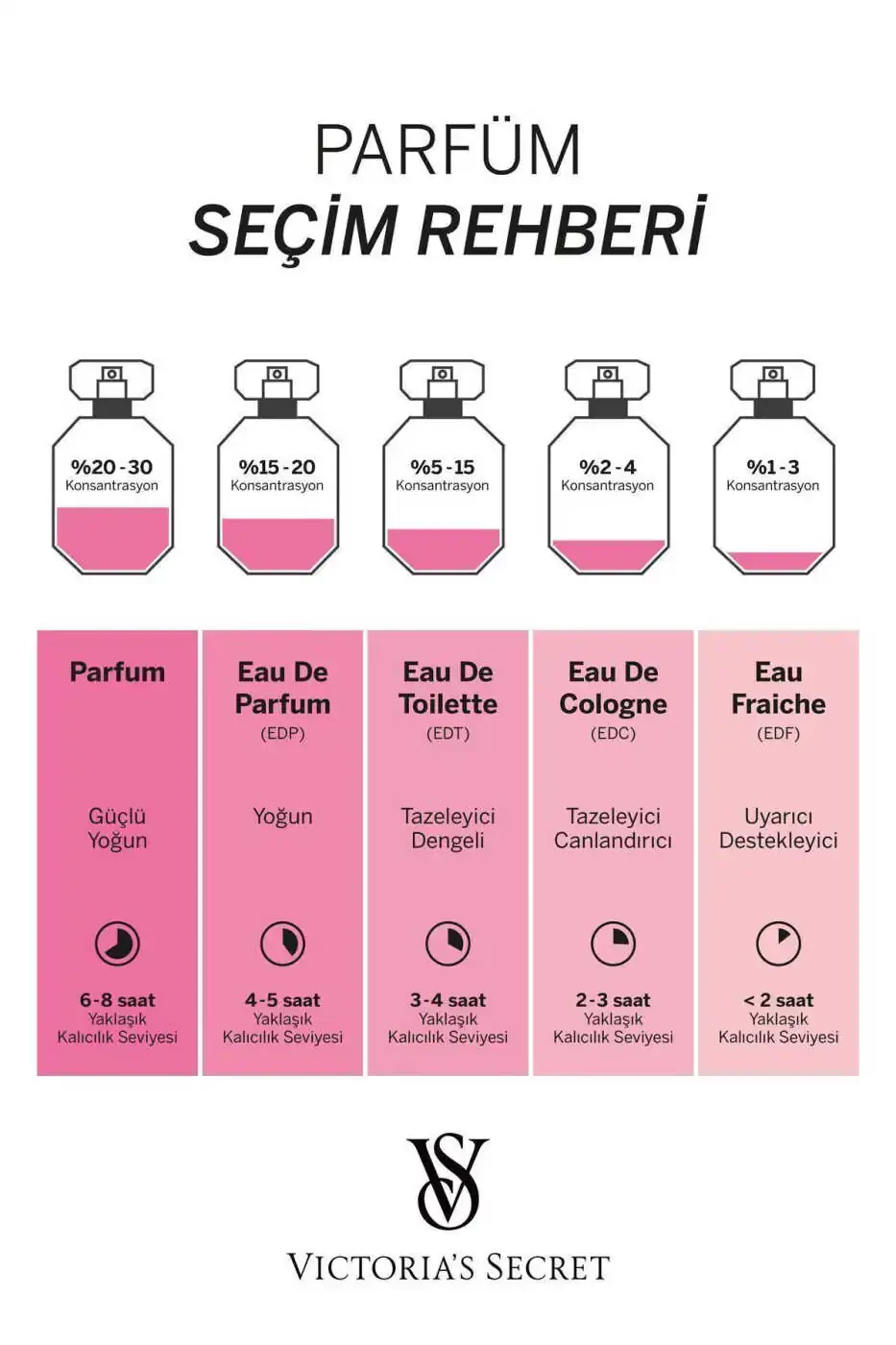 PARFÜM
SEÇİM REHBERİ

%20-30
Konsantrasyon

%15-20
Konsantrasyon

%5-15
Konsantrasyon

%2-4
Konsantrasyon

%1-3
Konsantrasyon

Parfum

Güçlü
Yoğun

6-8 saat
Yaklaşık
Kalıcılık Seviyesi

Eau De Parfum
(EDP)

Yoğun

4-5 saat
Yaklaşık
Kalıcılık Seviyesi

Eau De Toilette
(EDT)

Tazeleyici
Dengeli

3-4 saat
Yaklaşık
Kalıcılık Seviyesi

Eau De Cologne
(EDC)

Tazeleyici
Canlandırıcı

2-3 saat
Yaklaşık
Kalıcılık Seviyesi

Eau Fraiche
(EDF)

Uyarıcı
Destekleyici

< 2 saat
Yaklaşık
Kalıcılık Seviyesi

VS
VICTORIA'S SECRET