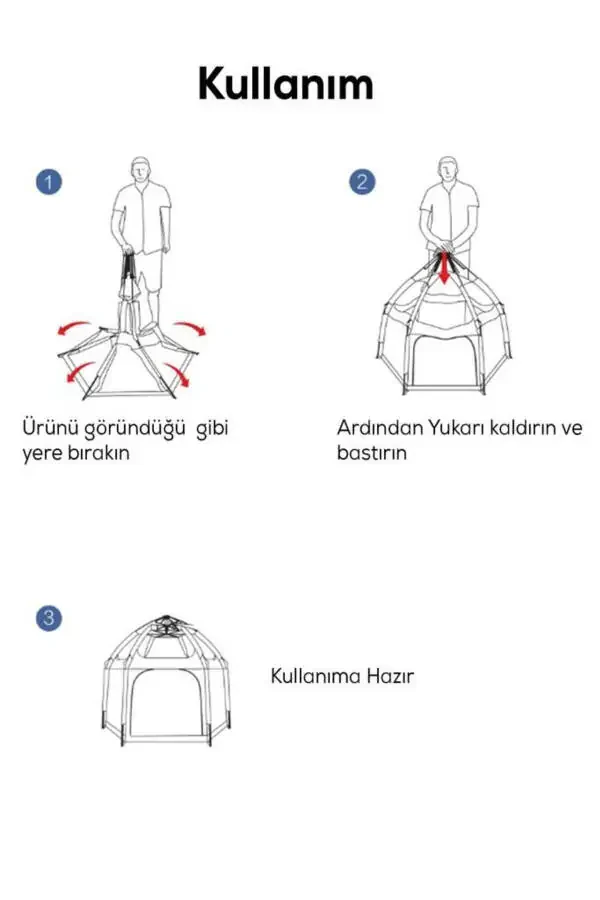 Kullanım

1

Ürünü göründüğü gibi yere bırakın

2

Ardından Yukarı kaldırın ve bastırın

3

Kullanıma Hazır