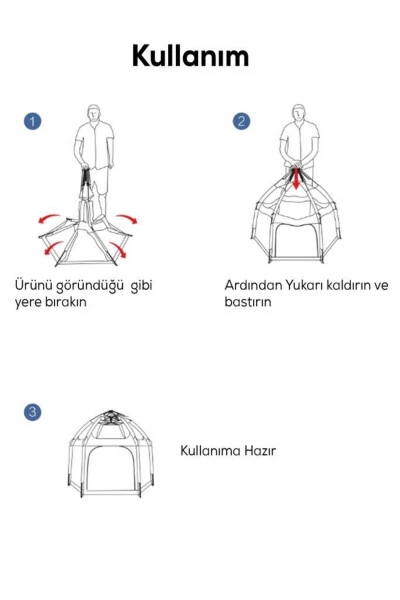 Kullanım

1

Ürünü göründüğü gibi yere bırakın

2

Ardından Yukarı kaldırın ve bastırın

3

Kullanıma Hazır