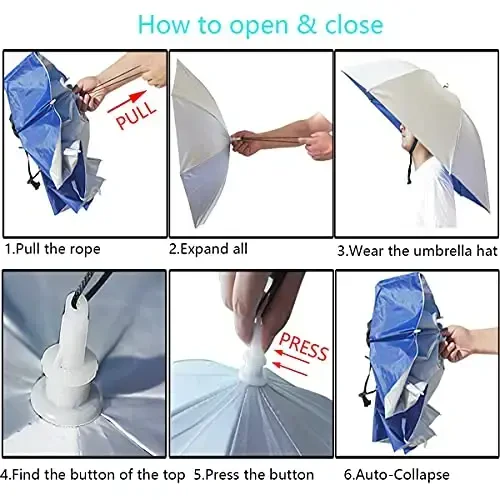 How to open & close

PULL

1.Pull the rope

2.Expand all

3.Wear the umbrella hat

PRESS

4.Find the button of the top

5.Press the button

6.Auto-Collapse