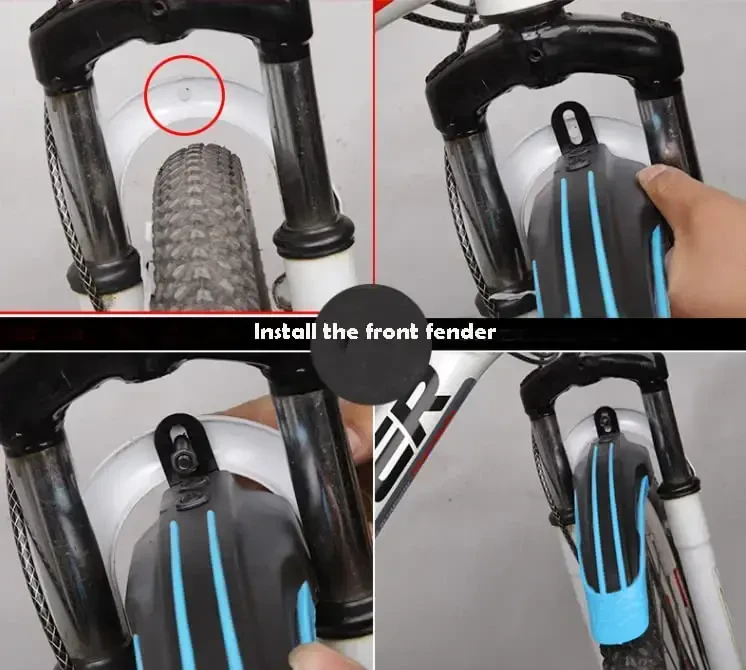 Install the front fender