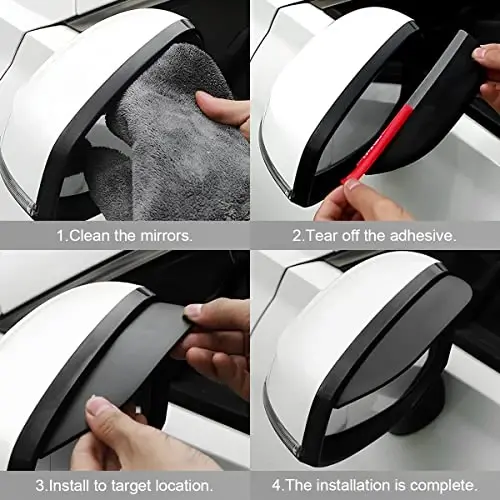 1.Clean the mirrors.

2.Tear off the adhesive.

3.Install to target location.

4.The installation is complete.