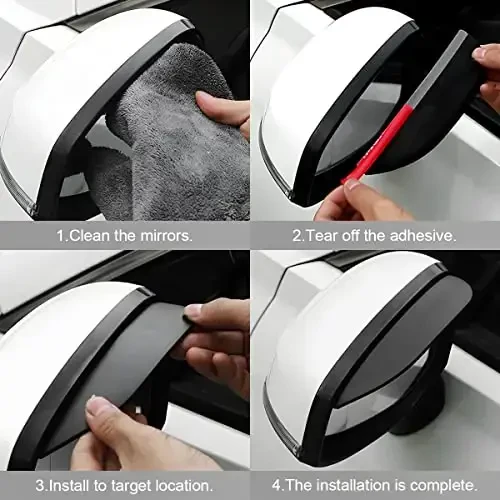 1.Clean the mirrors.

2.Tear off the adhesive.

3.Install to target location.

4.The installation is complete.