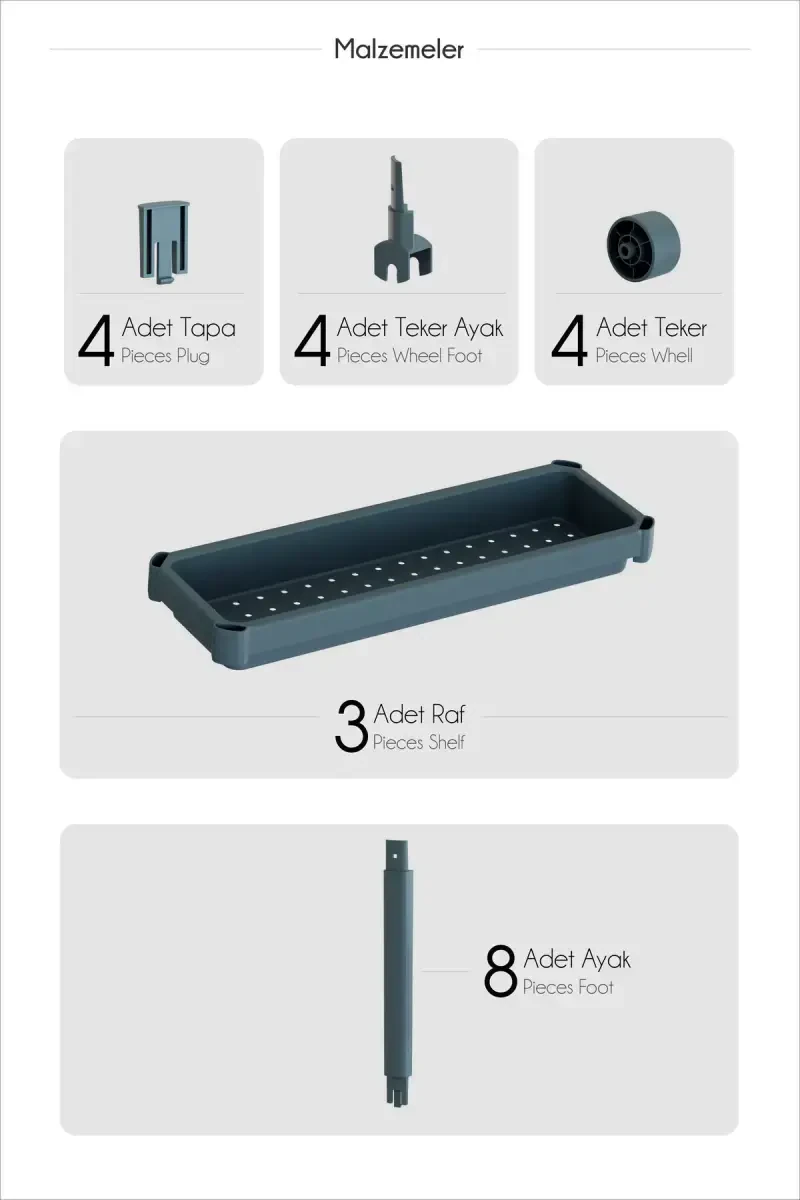 Malzemeler

4 Adet Tapa
Pieces Plug

4 Adet Teker Ayak
Pieces Wheel Foot

4 Adet Teker
Pieces Whell

3 Adet Raf
Pieces Shelf

8 Adet Ayak
Pieces Foot