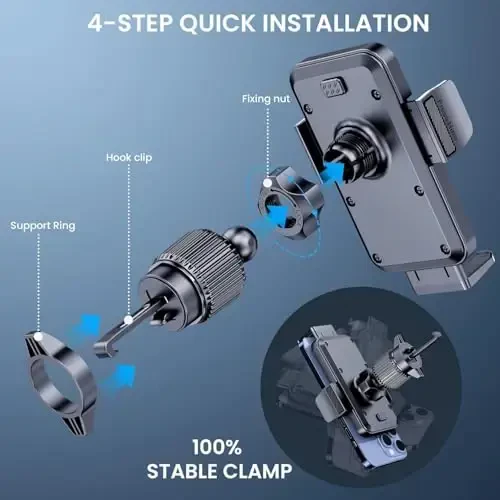 4-STEP QUICK INSTALLATION

Fixing nut

Hook clip

Support Ring

100%
STABLE CLAMP