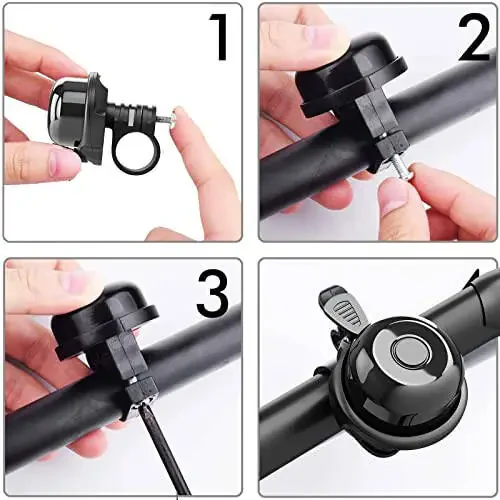 1

2

3