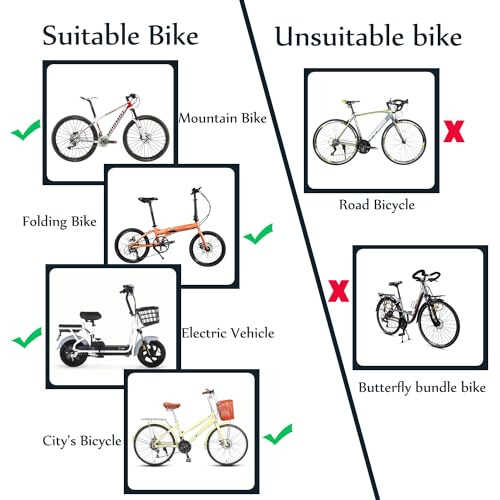 Suitable Bike

Mountain Bike

Folding Bike

Electric Vehicle

City's Bicycle

Unsuitable bike

Road Bicycle

Butterfly bundle bike