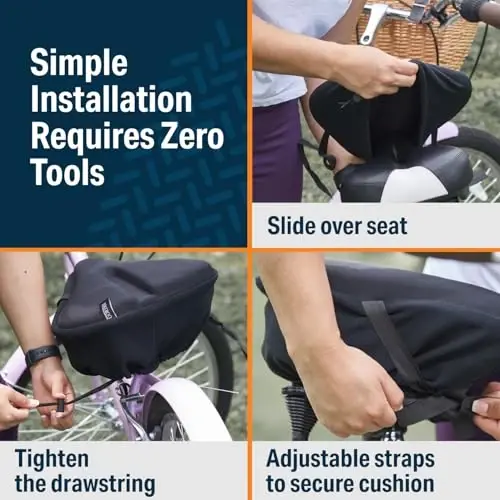 Simple Installation Requires Zero Tools

Slide over seat

Tighten the drawstring

Adjustable straps to secure cushion