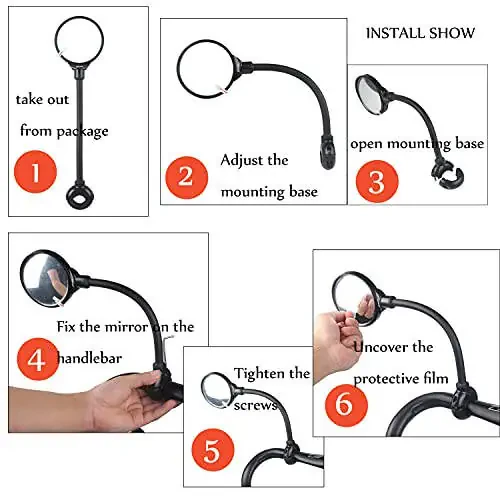 INSTALL SHOW

take out
from package
1

Adjust the
mounting base
2

open mounting base
3

Fix the mirror on the
handlebar
4

Tighten the
screws
5

Uncover the
protective film
6