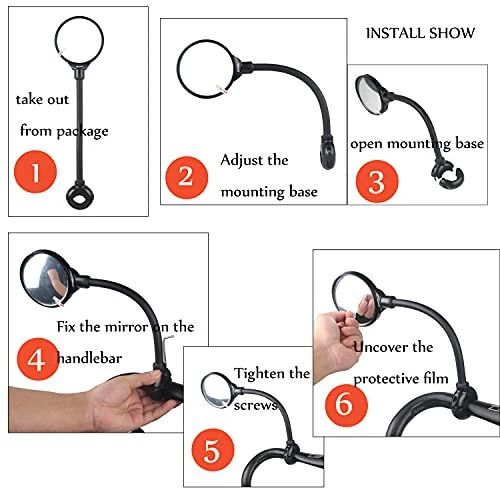 INSTALL SHOW

take out from package

1

Adjust the mounting base

2

open mounting base

3

Fix the mirror on the handlebar

4

Tighten the screws

5

Uncover the protective film

6