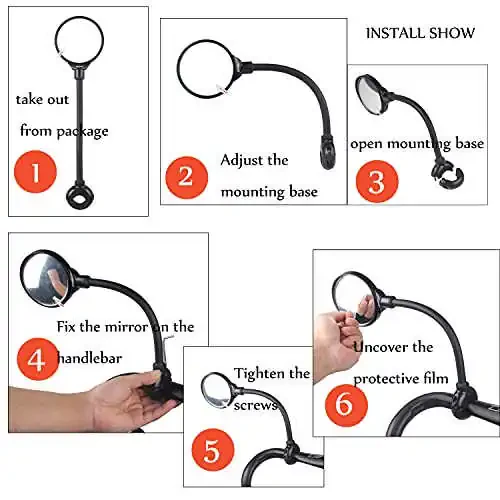 INSTALL SHOW

take out from package

1

Adjust the mounting base

2

open mounting base

3

Fix the mirror on the handlebar

4

Tighten the screws

5

Uncover the protective film

6