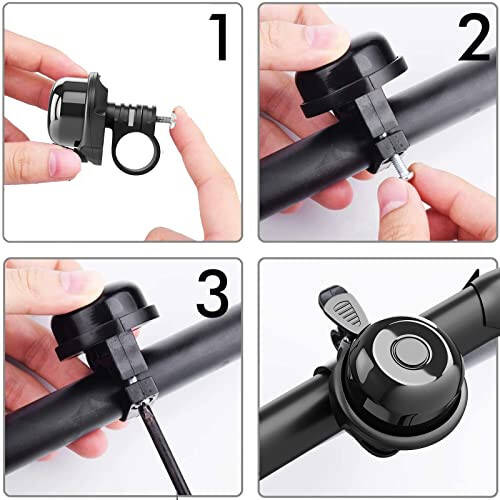 1

2

3