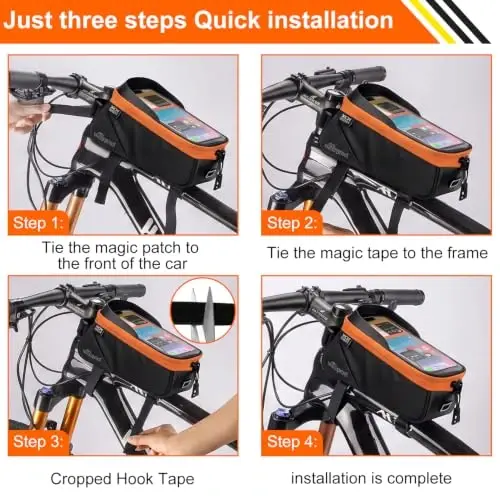 Just three steps Quick installation

Step 1:

Tie the magic patch to the front of the car

Step 2:

Tie the magic tape to the frame

Step 3:

Cropped Hook Tape

Step 4:

installation is complete