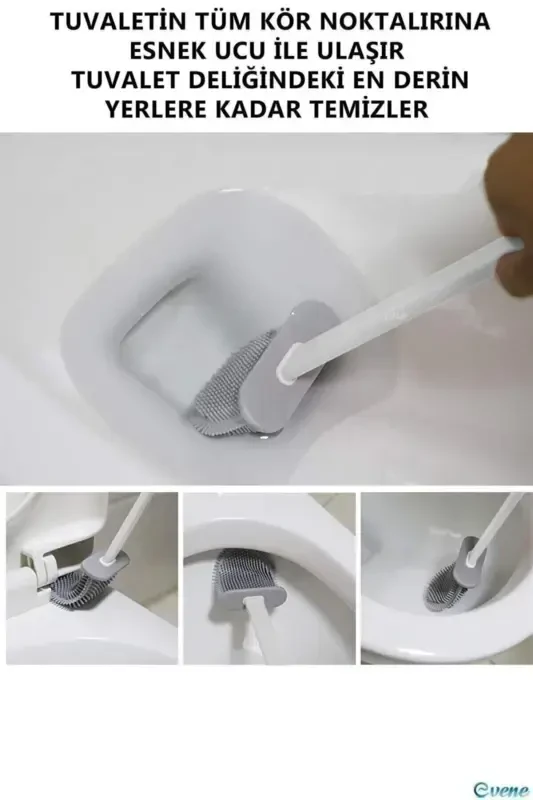 TUVALETİN TÜM KÖR NOKTALIRINA ESNEK UCU İLE ULAŞIR TUVALET DELİĞİNDEKİ EN DERİN YERLERE KADAR TEMİZLER

Evene