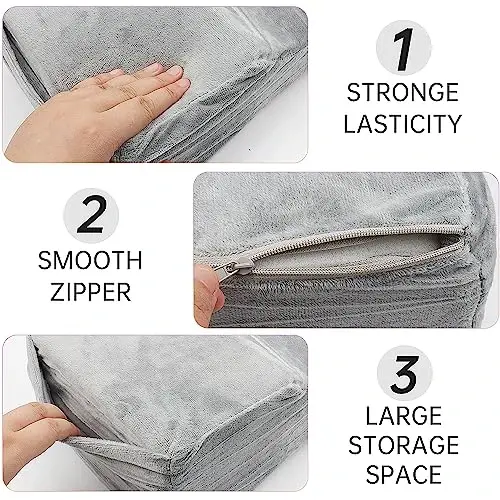 1
STRONGE
LASTICITY

2
SMOOTH
ZIPPER

3
LARGE
STORAGE
SPACE