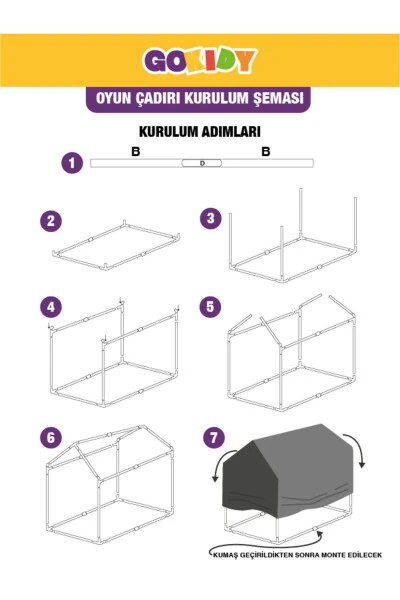 GOKIDY

OYUN ÇADIRI KURULUM ŞEMASI

KURULUM ADIMLARI

1

B

D

B

2

3

4

5

6

7

KUMAŞ GEÇİRİLDİKTEN SONRA MONTE EDİLECEK