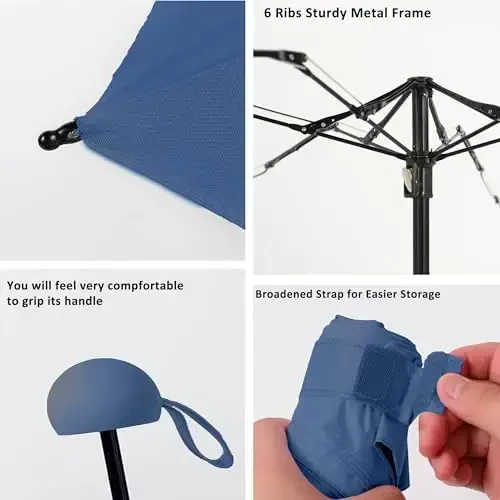 6 Ribs Sturdy Metal Frame

You will feel very compfortable to grip its handle

Broadened Strap for Easier Storage