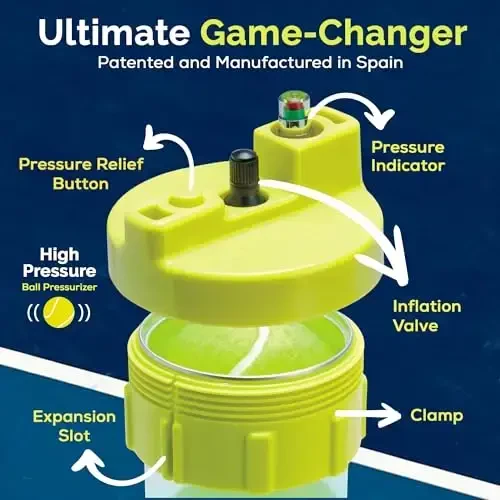 Ultimate Game-Changer
Patented and Manufactured in Spain

Pressure Relief Button

Pressure Indicator

High Pressure
Ball Pressurizer

Inflation Valve

Expansion Slot

Clamp