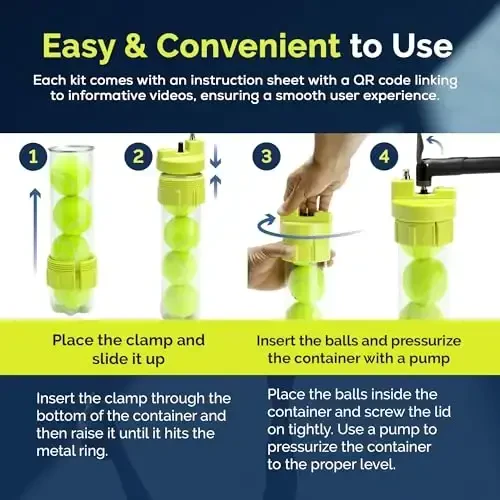 Easy & Convenient to Use

Each kit comes with an instruction sheet with a QR code linking to informative videos, ensuring a smooth user experience.

1

2

3

4

Place the clamp and slide it up

Insert the clamp through the bottom of the container and then raise it until it hits the metal ring.

Insert the balls and pressurize the container with a pump

Place the balls inside the container and screw the lid on tightly. Use a pump to pressurize the container to the proper level.