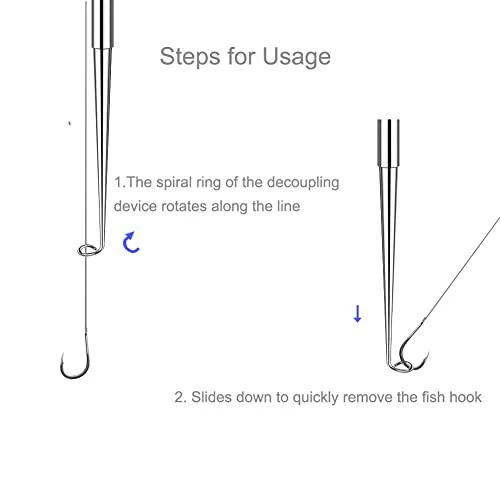 Steps for Usage

1.The spiral ring of the decoupling device rotates along the line

2. Slides down to quickly remove the fish hook