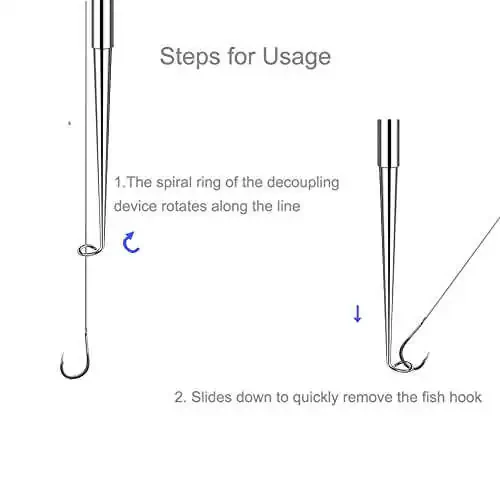 Steps for Usage

1.The spiral ring of the decoupling device rotates along the line

2. Slides down to quickly remove the fish hook