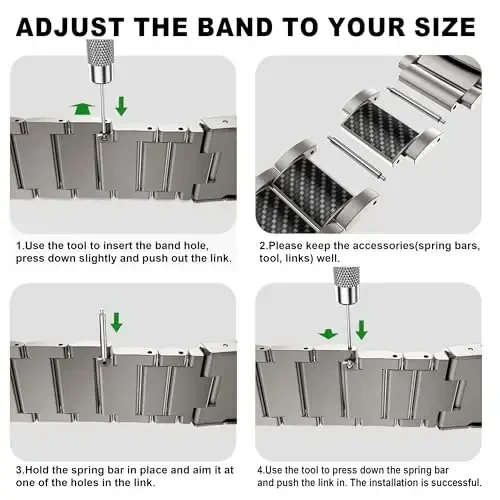 ADJUST THE BAND TO YOUR SIZE

1.Use the tool to insert the band hole, press down slightly and push out the link.

2.Please keep the accessories(spring bars, tool, links) well.

3.Hold the spring bar in place and aim it at one of the holes in the link.

4.Use the tool to press down the spring bar and push the link in. The installation is successful.